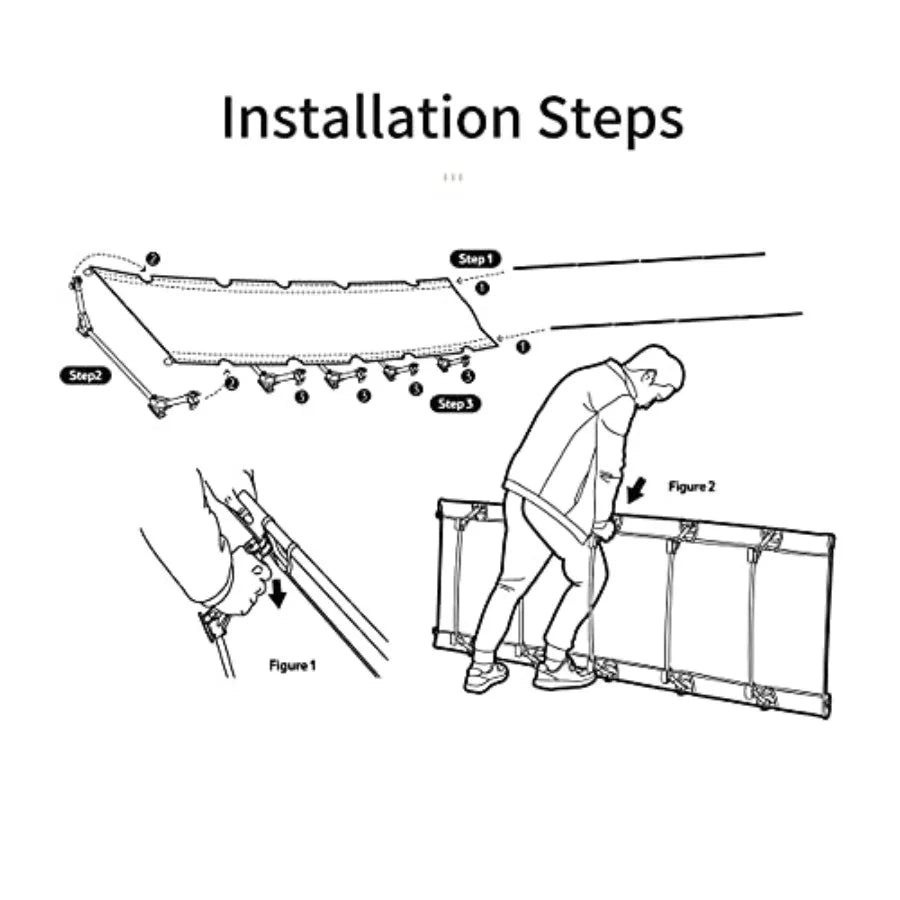 Installation Steps

Step 1
1
1
2
Step2
2
3
3
3
3
Step 3

Figure 2

Figure 1