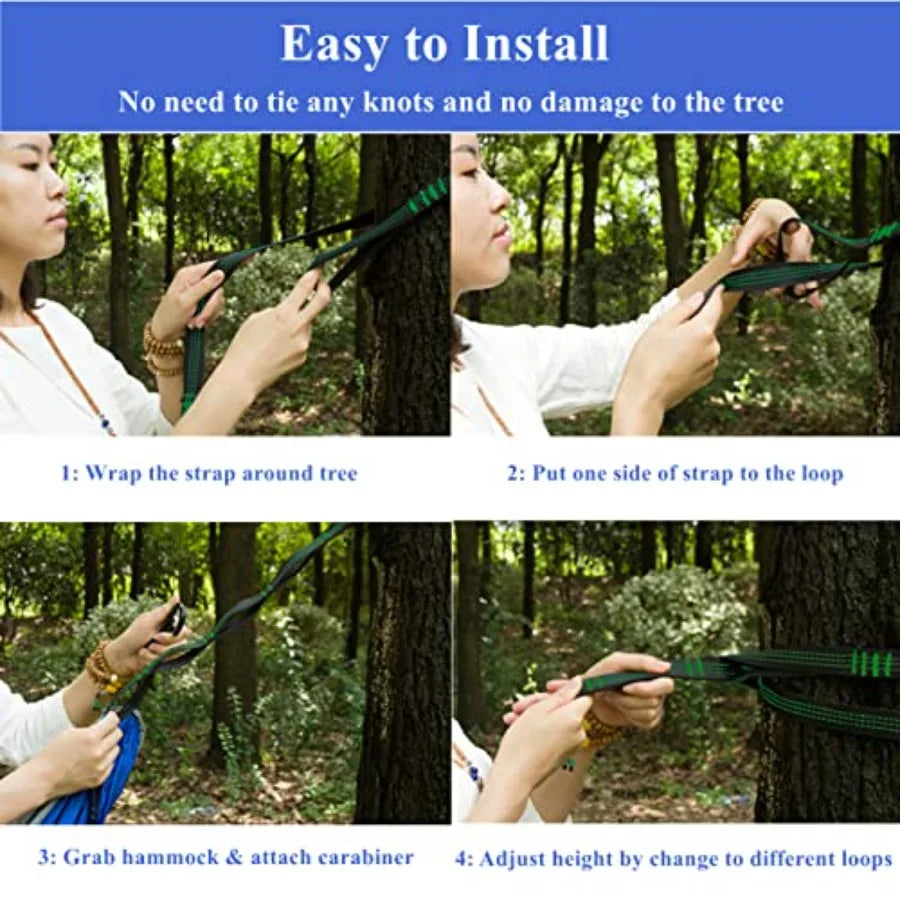 Easy to Install

No need to tie any knots and no damage to the tree

1: Wrap the strap around tree

2: Put one side of strap to the loop

3: Grab hammock & attach carabiner

4: Adjust height by change to different loops